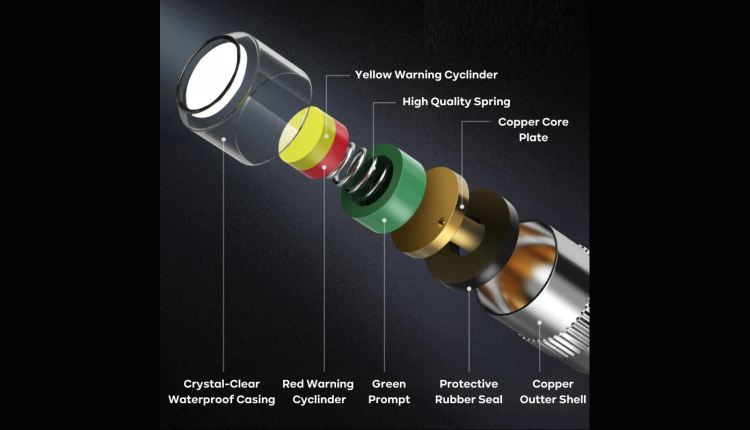 Yellow Warning Cyclinder

High Quality Spring

Copper Core Plate

Crystal-Clear Waterproof Casing

Red Warning Cyclinder

Green Prompt

Protective Rubber Seal

Copper Outter Shell